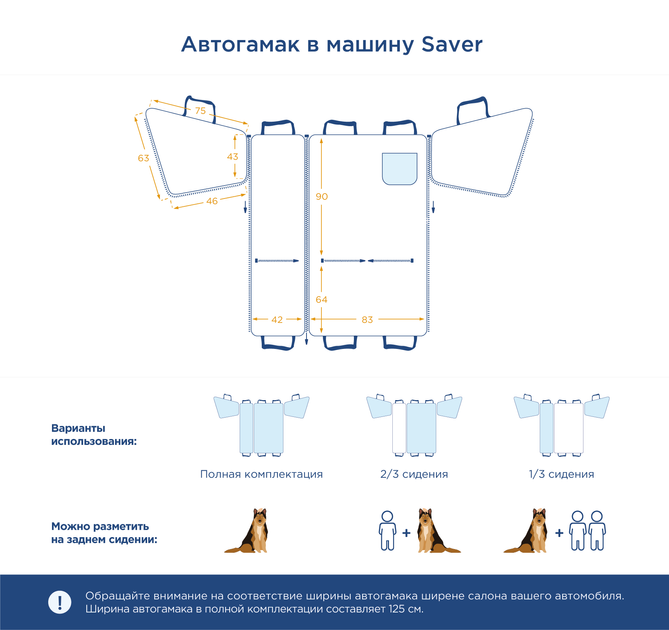 Автогамак в машину Saver

75
63
43
46
90
64
42
83

Варианты использования:

Полная комплектация

2/3 сидения

1/3 сидения

Можно разметить на заднем сидении:

+

+

!

Обращайте внимание на соответствие ширины автогамака ширене салона вашего автомобиля. Ширина автогамака в полной комплектации составляет 125 см.